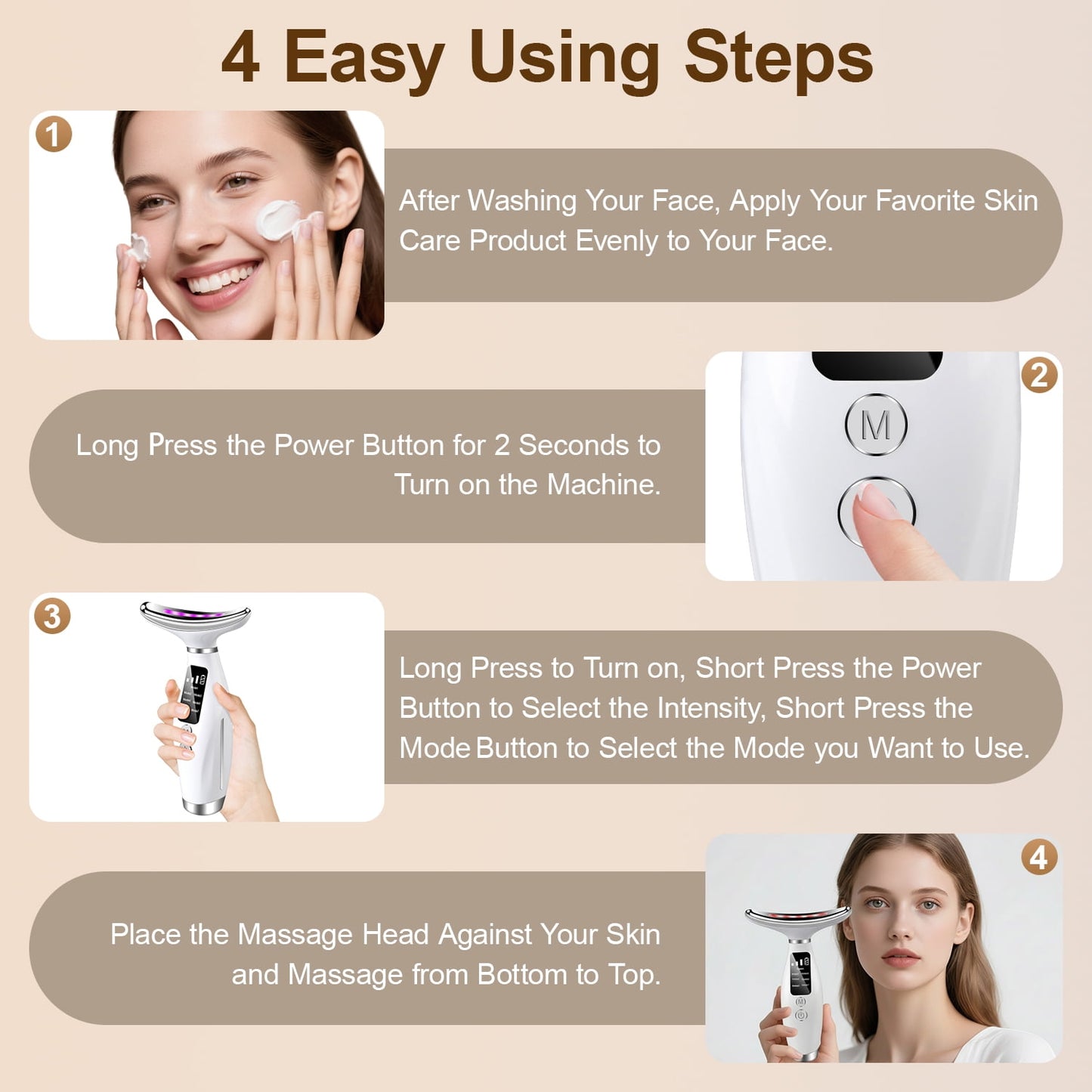 4 Easy Using Steps

1

After Washing Your Face, Apply Your Favorite Skin Care Product Evenly to Your Face.

2

M

Long Press the Power Button for 2 Seconds to Turn on the Machine.

3

Long Press to Turn on, Short Press the Power Button to Select the Intensity, Short Press the Mode Button to Select the Mode you Want to Use.

4

Place the Massage Head Against Your Skin and Massage from Bottom to Top.